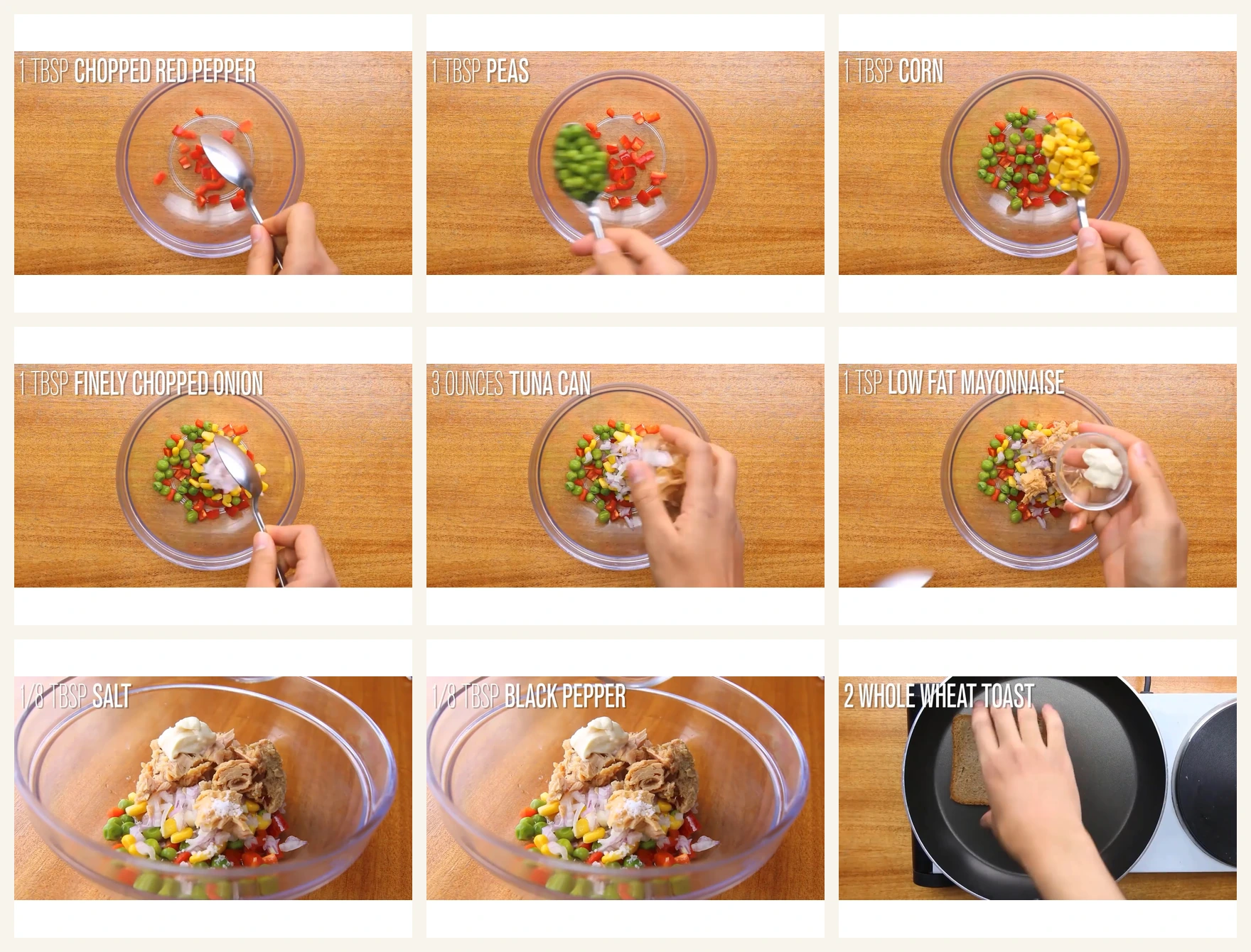 1 TBSP CHOPPED RED PEPPER

1 TBSP PEAS

1 TBSP CORN

1 TBSP FINELY CHOPPED ONION

3 OUNCES TUNA CAN

1 TSP LOW FAT MAYONNAISE

1/8 TBSP SALT

1/8 TBSP BLACK PEPPER

2 WHOLE WHEAT TOAST