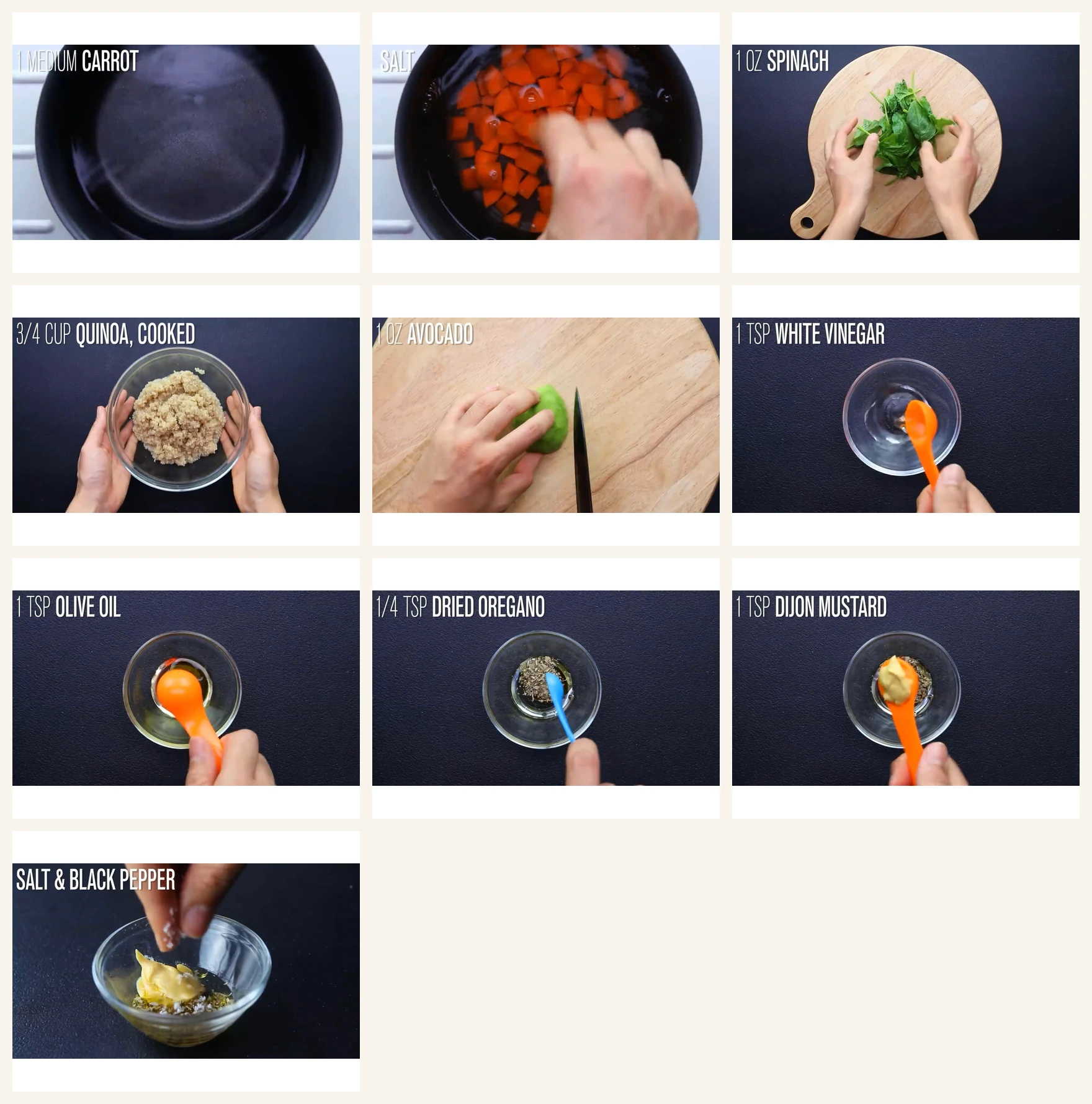 1 MEDIUM CARROT

SALT

1 OZ SPINACH

3/4 CUP QUINOA, COOKED

1 OZ AVOCADO

1 TSP WHITE VINEGAR

1 TSP OLIVE OIL

1/4 TSP DRIED OREGANO

1 TSP DIJON MUSTARD

SALT & BLACK PEPPER