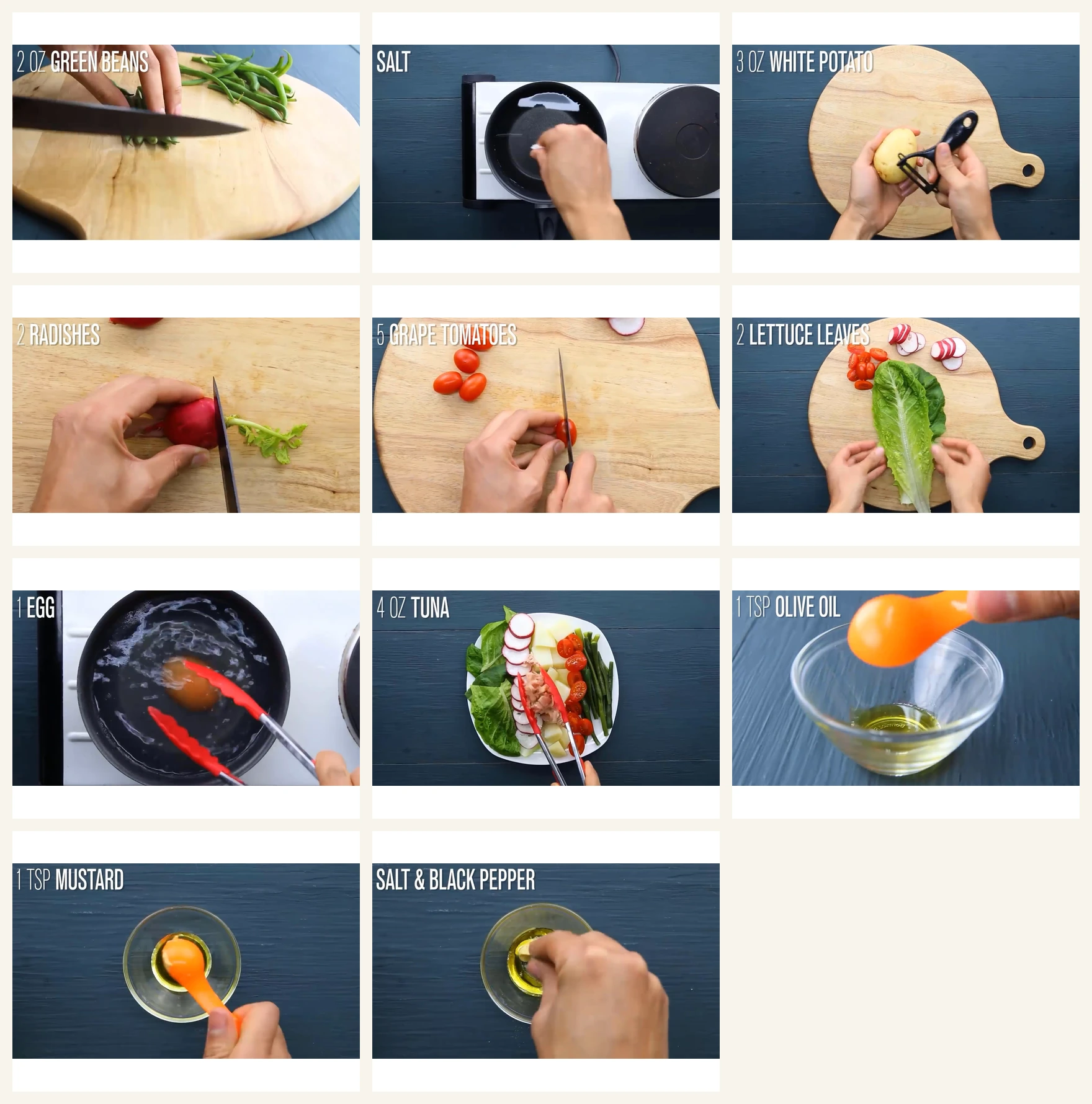 2 OZ GREEN BEANS

SALT

3 OZ WHITE POTATO

2 RADISHES

5 GRAPE TOMATOES

2 LETTUCE LEAVES

1 EGG

4 OZ TUNA

1 TSP OLIVE OIL

1 TSP MUSTARD

SALT & BLACK PEPPER