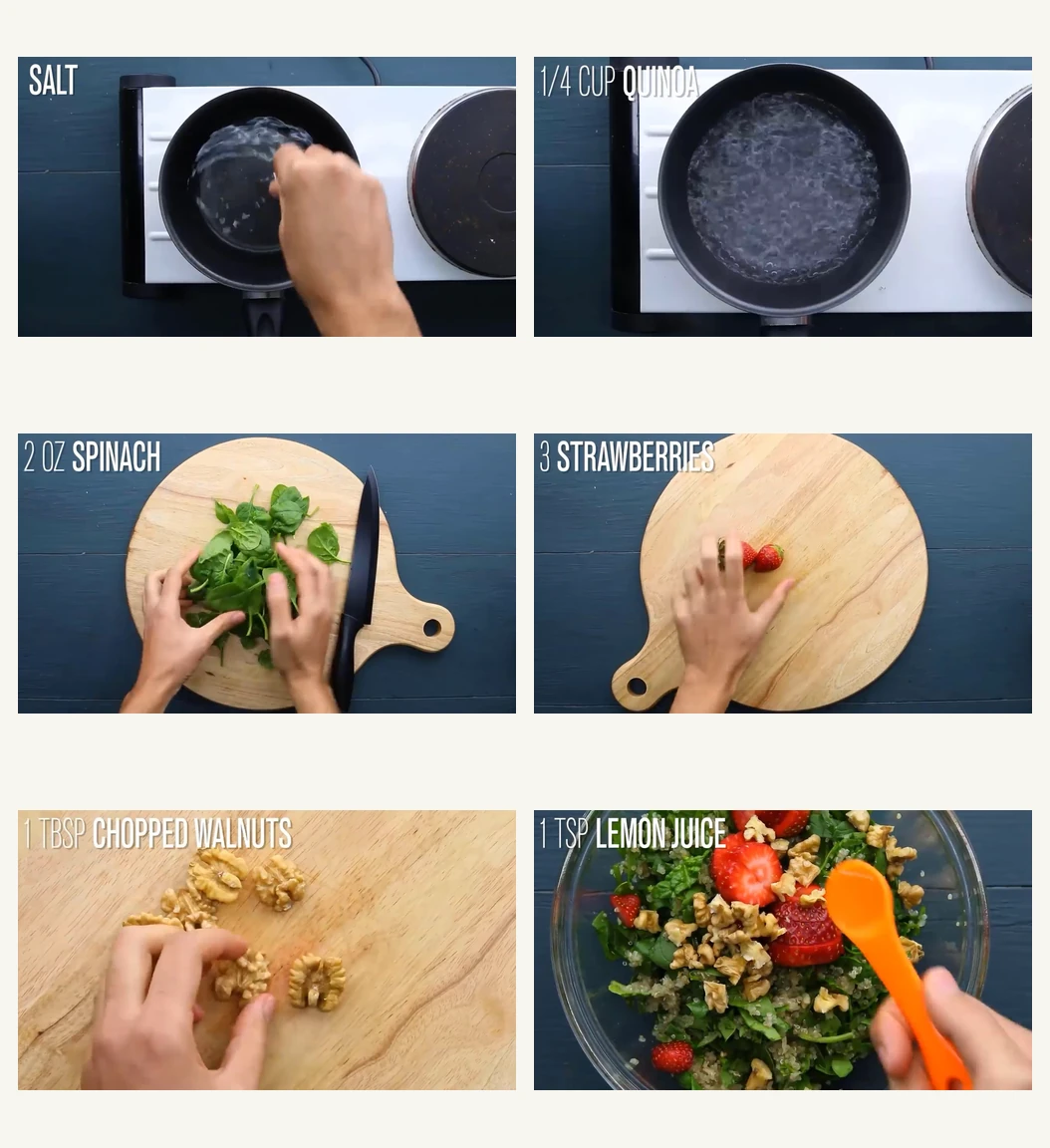 SALT

1/4 CUP QUINOA

2 OZ SPINACH

3 STRAWBERRIES

1 TBSP CHOPPED WALNUTS

1 TSP LEMON JUICE