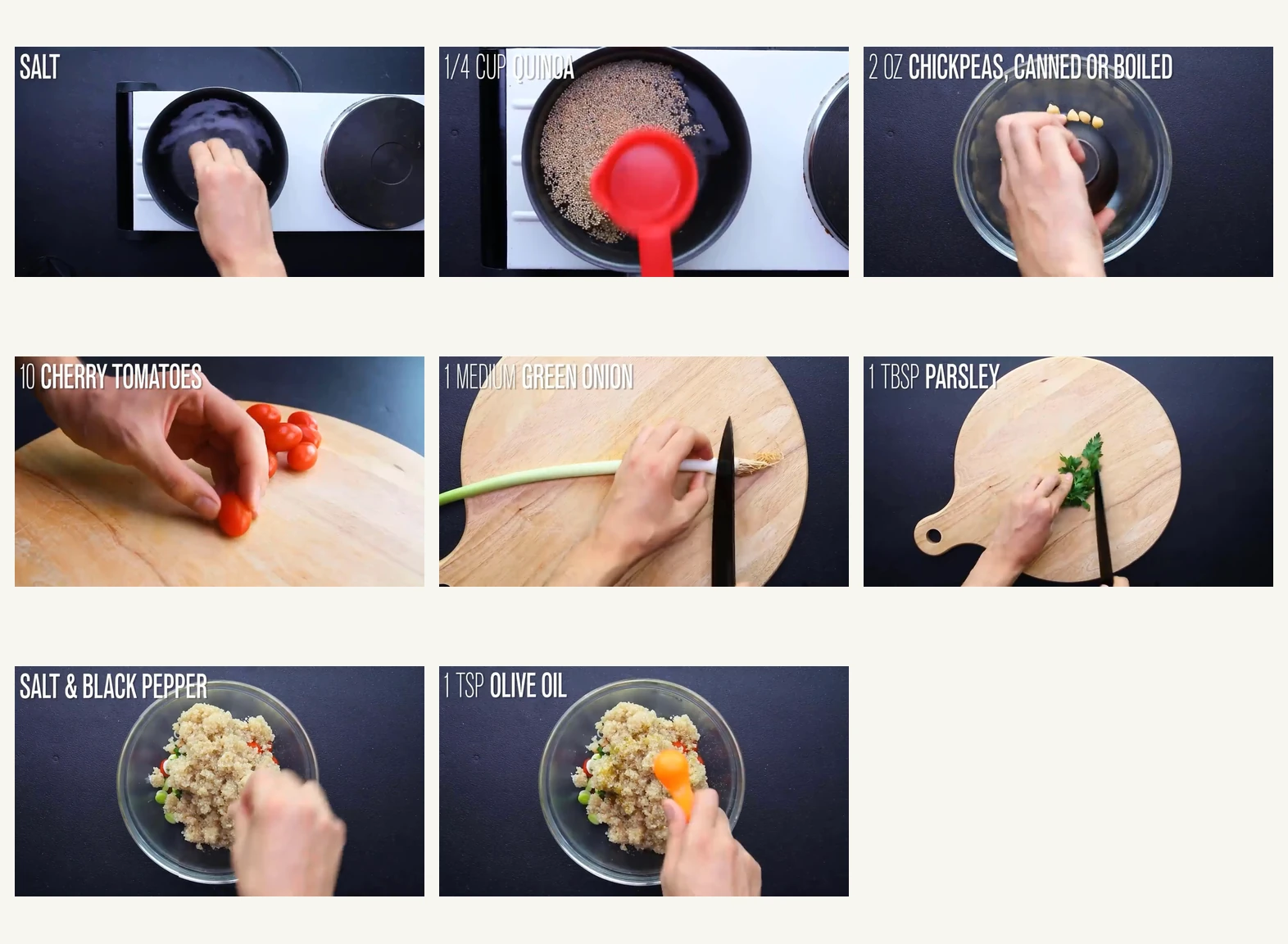 SALT

1/4 CUP QUINOA

2 OZ CHICKPEAS, CANNED OR BOILED

10 CHERRY TOMATOES

1 MEDIUM GREEN ONION

1 TBSP PARSLEY

SALT & BLACK PEPPER

1 TSP OLIVE OIL