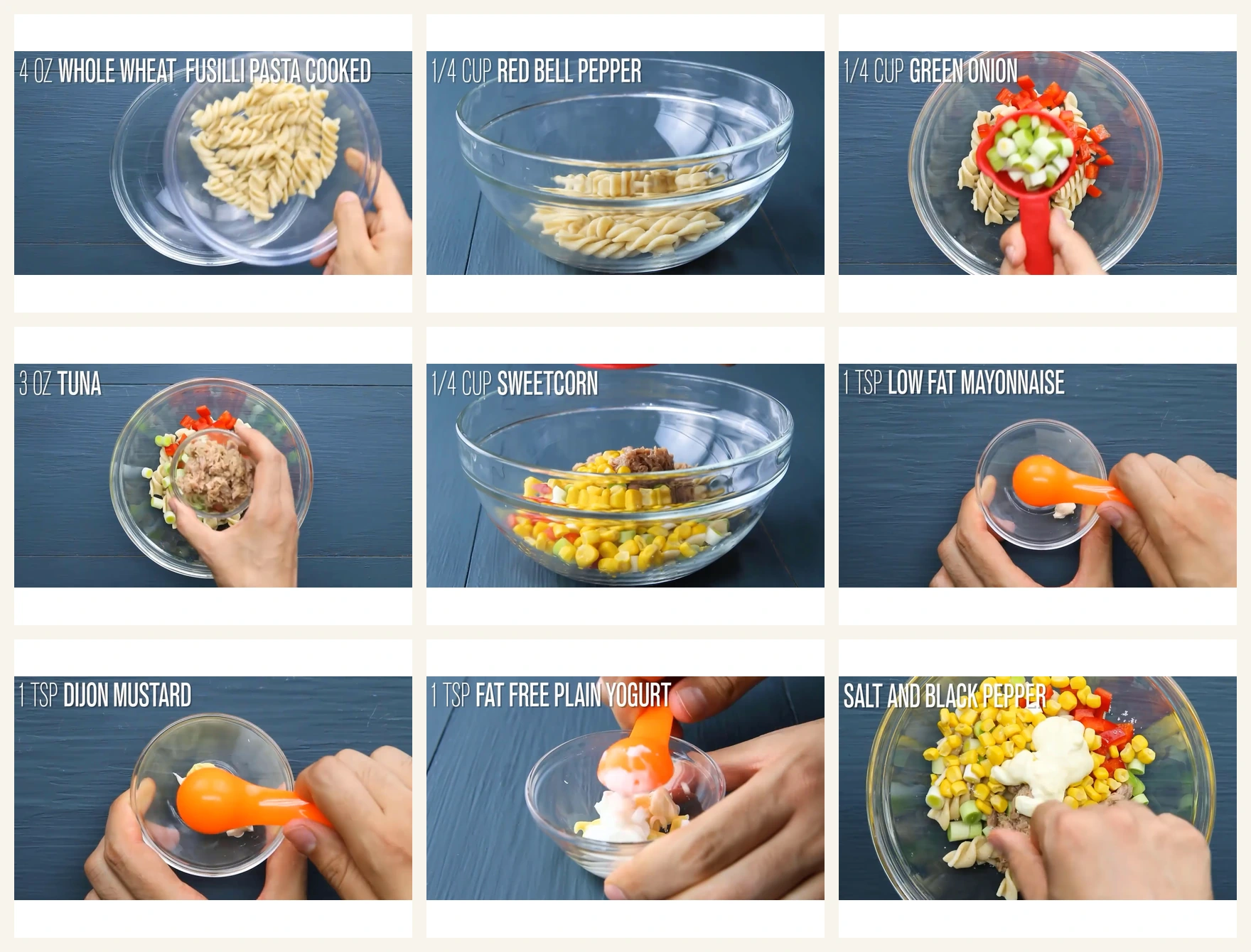 4 OZ WHOLE WHEAT FUSILLI PASTA COOKED

1/4 CUP RED BELL PEPPER

1/4 CUP GREEN ONION

3 OZ TUNA

1/4 CUP SWEETCORN

1 TSP LOW FAT MAYONNAISE

1 TSP DIJON MUSTARD

1 TSP FAT FREE PLAIN YOGURT

SALT AND BLACK PEPPER